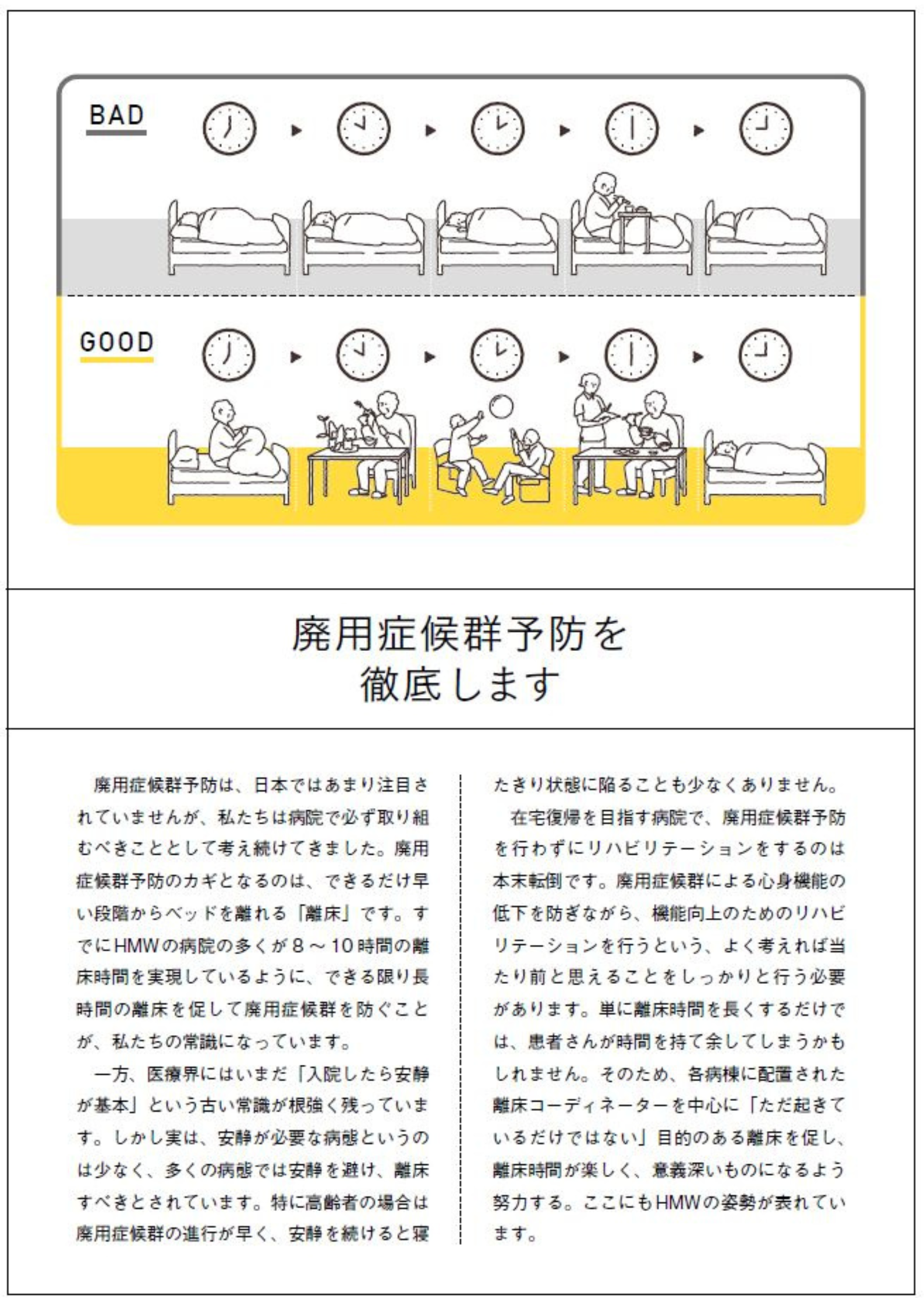 BAD

GOOD

廃用症候群予防を
徹底します

廃用症候群予防は、日本ではあまり注目されていませんが、私たちは病院で必ず取り組むべきこととして考え続けてきました。廃用症候群予防のカギとなるのは、できるだけ早い段階からベッドを離れる「離床」です。すでにHMWの病院の多くが8～10時間の離床時間を実現しているように、できる限り長時間の離床を促して廃用症候群を防ぐことが、私たちの常識になっています。

一方、医療界にはいまだ「入院したら安静が基本」という古い常識が根強く残っています。しかし実は、安静が必要な病態というのは少なく、多くの病態では安静を避け、離床すべきとされています。特に高齢者の場合は廃用症候群の進行が早く、安静を続けると寝たきり状態に陥ることも少なくありません。

在宅復帰を目指す病院で、廃用症候群予防を行わずにリハビリテーションをするのは本末転倒です。廃用症候群による心身機能の低下を防ぎながら、機能向上のためのリハビリテーションを行うという、よく考えれば当たり前と思えることをしっかりと行う必要があります。単に離床時間を長くするだけでは、患者さんが時間を持て余してしまうかもしれません。そのため、各病棟に配置された離床コーディネーターを中心に「ただ起きているだけではない」目的のある離床を促し、離床時間が楽しく、意義深いものになるよう努力する。ここにもHMWの姿勢が表れています。