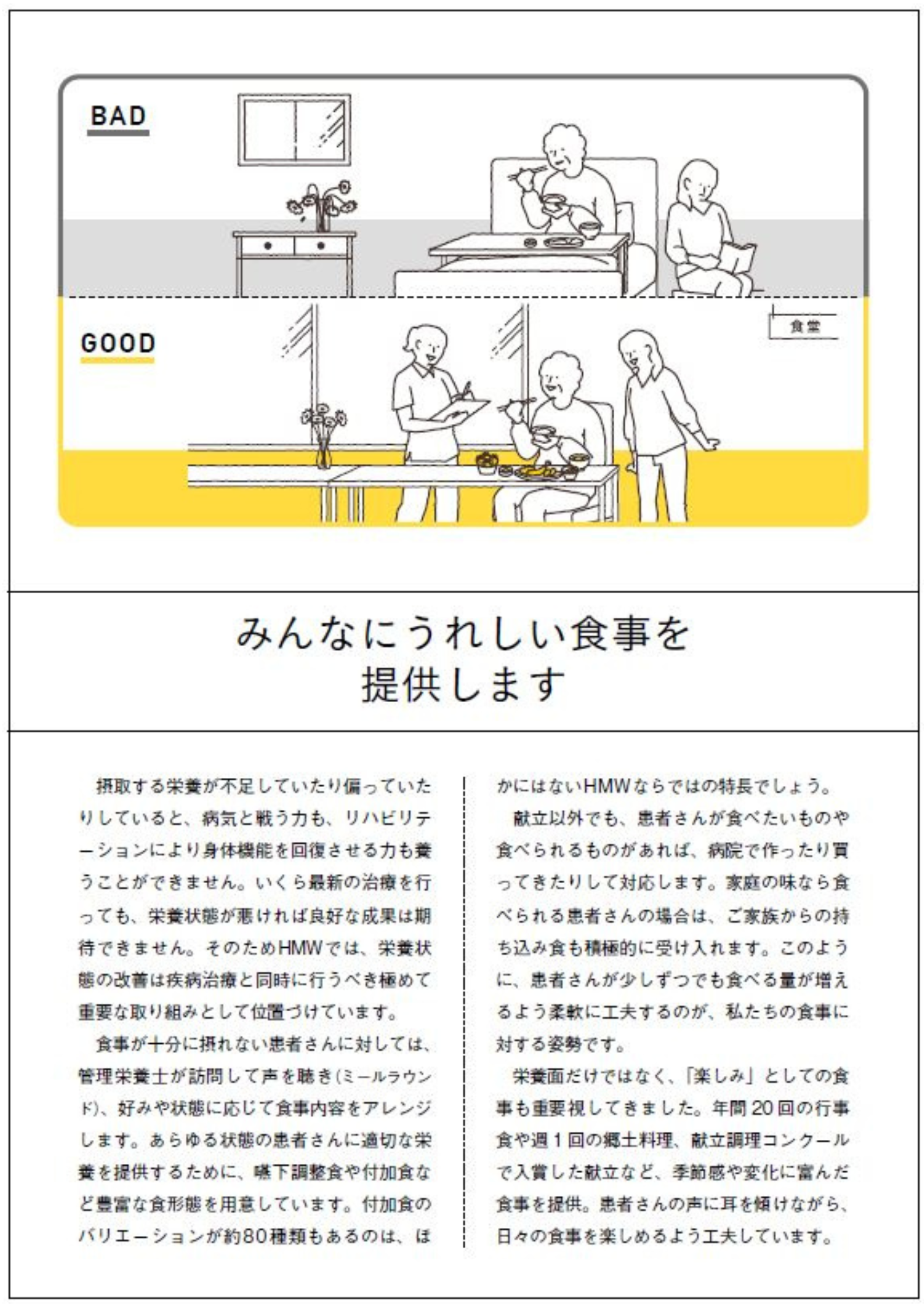 BAD

GOOD

食堂

みんなにうれしい食事を提供します

摂取する栄養が不足していたり偏っていたりしていると、病気と戦う力も、リハビリテーションにより身体機能を回復させる力も養うことができません。いくら最新の治療を行っても、栄養状態が悪ければ良好な成果は期待できません。そのためHMWでは、栄養状態の改善は疾病治療と同時に行うべき極めて重要な取り組みとして位置づけています。

食事が十分に摂れない患者さんに対しては、管理栄養士が訪問して声を聴き(ミールラウンド)、好みや状態に応じて食事内容をアレンジします。あらゆる状態の患者さんに適切な栄養を提供するために、嚥下調整食や付加食など豊富な食形態を用意しています。付加食のバリエーションが約80種類もあるのは、ほかにはないHMWならではの特長でしょう。

献立以外でも、患者さんが食べたいものや食べられるものがあれば、病院で作ったり買ってきたりして対応します。家庭の味なら食べられる患者さんの場合は、ご家族からの持ち込み食も積極的に受け入れます。このように、患者さんが少しずつでも食べる量が増えるよう柔軟に工夫するのが、私たちの食事に対する姿勢です。

栄養面だけではなく、「楽しみ」としての食事も重要視してきました。年間20回の行事食や週1回の郷土料理、献立調理コンクールで入賞した献立など、季節感や変化に富んだ食事を提供。患者さんの声に耳を傾けながら、日々の食事を楽しめるよう工夫しています。