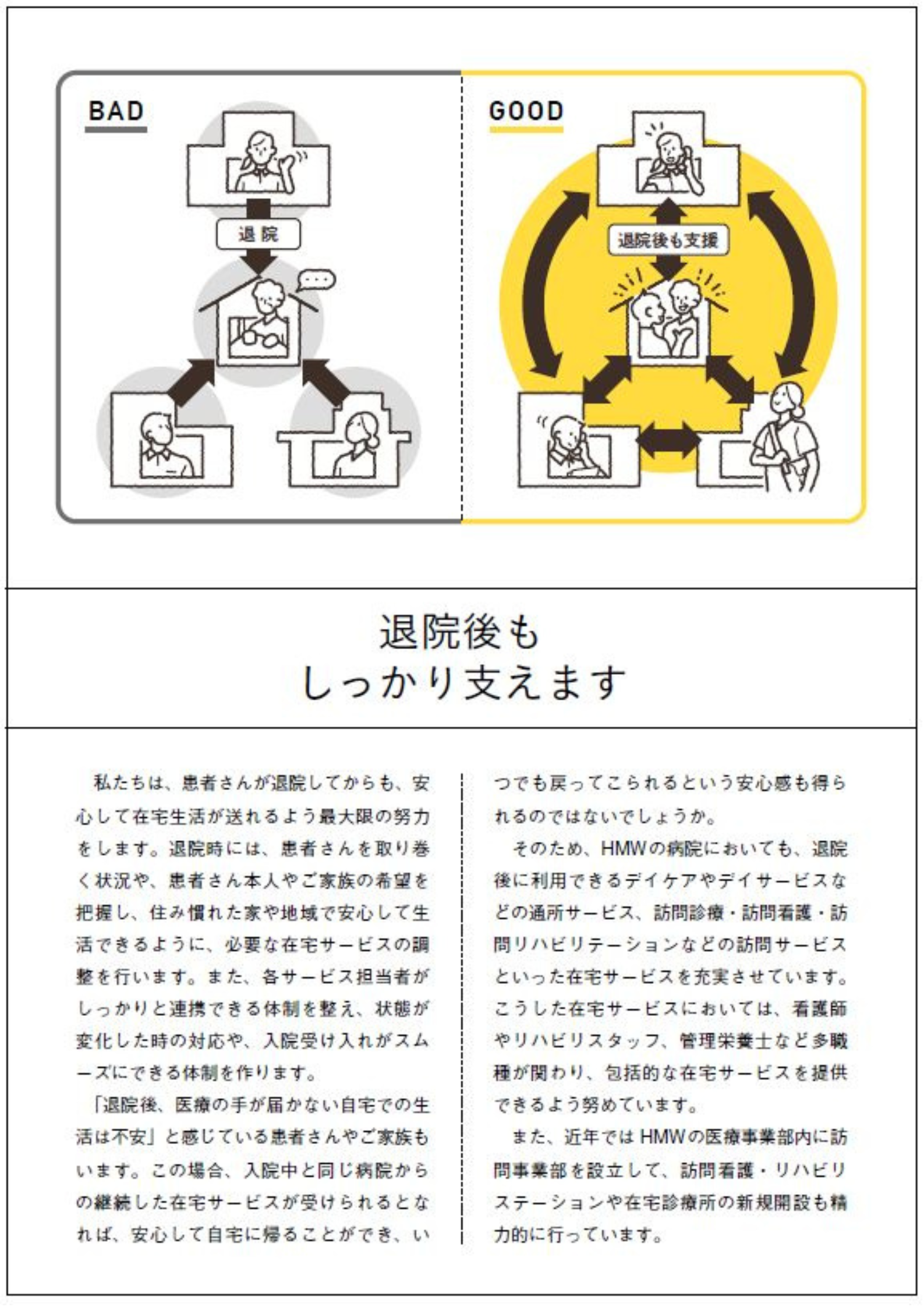 BAD

退院

GOOD

退院後も支援

退院後も
しっかり支えます

私たちは、患者さんが退院してからも、安心して在宅生活が送れるよう最大限の努力をします。退院時には、患者さんを取り巻く状況や、患者さん本人やご家族の希望を把握し、住み慣れた家や地域で安心して生活できるように、必要な在宅サービスの調整を行います。また、各サービス担当者がしっかりと連携できる体制を整え、状態が変化した時の対応や、入院受け入れがスムーズにできる体制を作ります。

「退院後、医療の手が届かない自宅での生活は不安」と感じている患者さんやご家族もいます。この場合、入院中と同じ病院からの継続した在宅サービスが受けられるとなれば、安心して自宅に帰ることができ、いつでも戻ってこられるという安心感も得られるのではないでしょうか。

そのため、HMWの病院においても、退院後に利用できるデイケアやデイサービスなどの通所サービス、訪問診療・訪問看護・訪問リハビリテーションなどの訪問サービスといった在宅サービスを充実させています。こうした在宅サービスにおいては、看護師やリハビリスタッフ、管理栄養士など多職種が関わり、包括的な在宅サービスを提供できるよう努めています。

また、近年ではHMWの医療事業部内に訪問事業部を設立して、訪問看護・リハビリステーションや在宅診療所の新規開設も精力的に行っています。